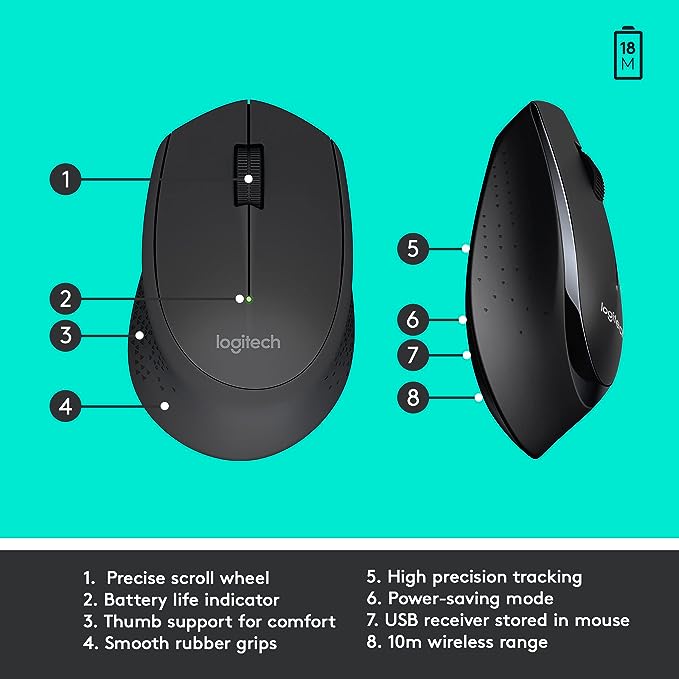 18 M

1

2

3

4

logitech

5

6

7

8

logitech

1. Precise scroll wheel
2. Battery life indicator
3. Thumb support for comfort
4. Smooth rubber grips

5. High precision tracking
6. Power-saving mode
7. USB receiver stored in mouse
8. 10m wireless range