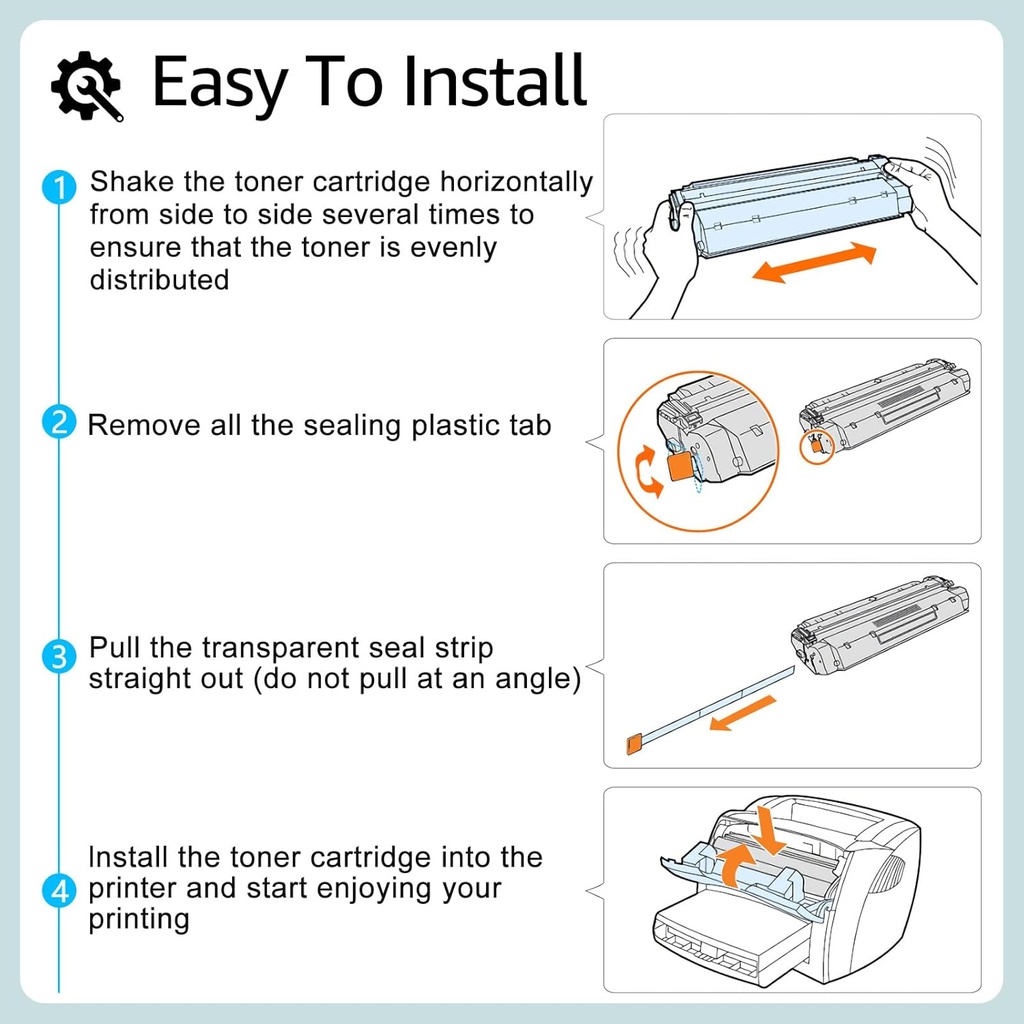 Easy To Install

1 Shake the toner cartridge horizontally from side to side several times to ensure that the toner is evenly distributed

2 Remove all the sealing plastic tab

3 Pull the transparent seal strip straight out (do not pull at an angle)

4 Install the toner cartridge into the printer and start enjoying your printing